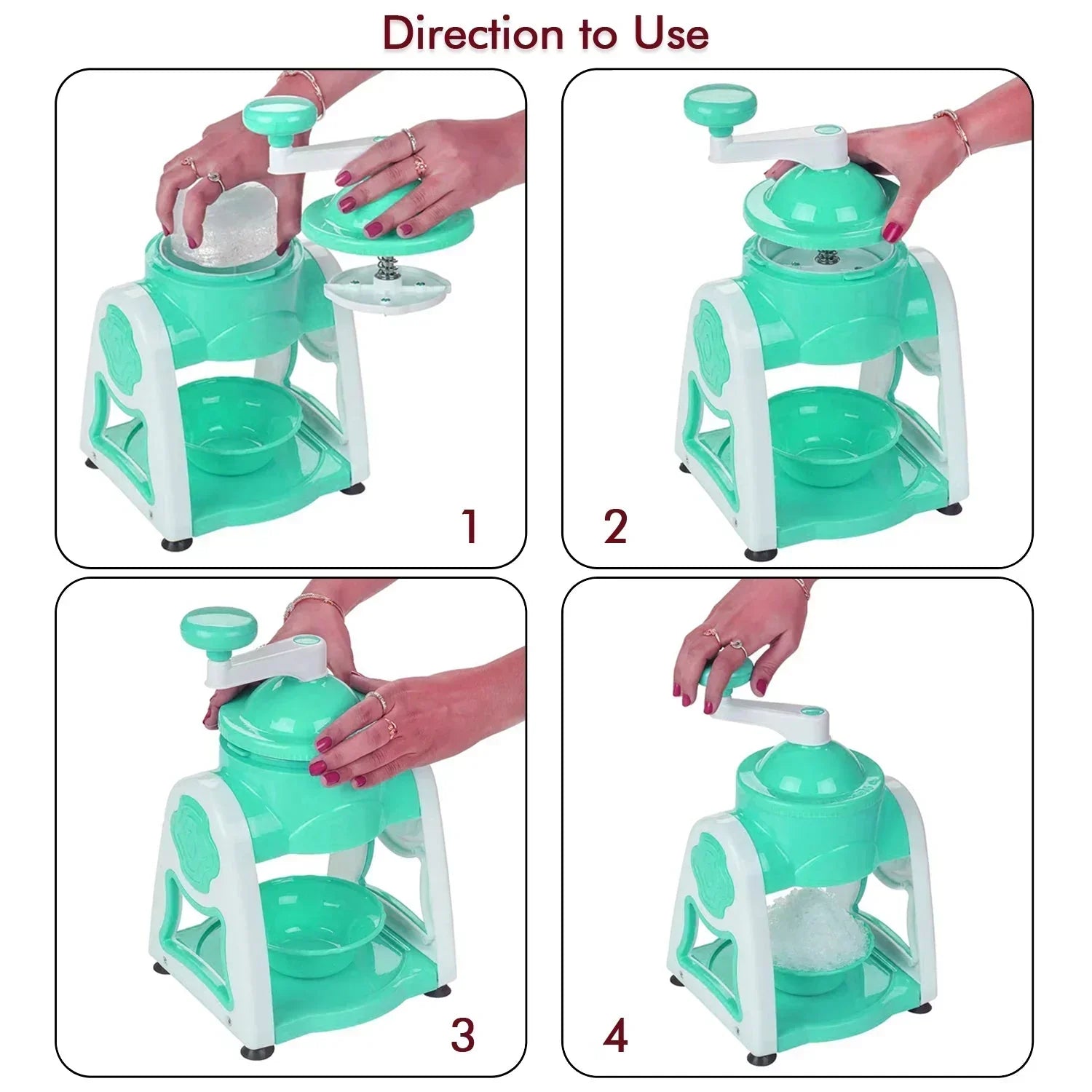 Direction to Use

1

2

3

4