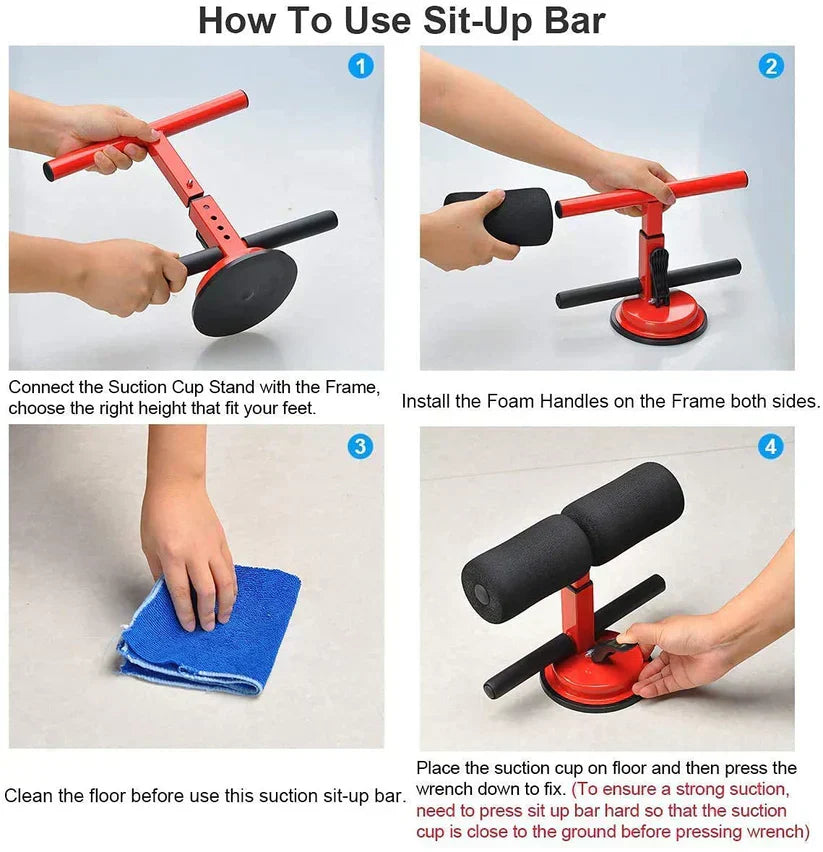 How To Use Sit-Up Bar

1

Connect the Suction Cup Stand with the Frame, choose the right height that fit your feet.

2

Install the Foam Handles on the Frame both sides.

3

Clean the floor before use this suction sit-up bar.

4

Place the suction cup on floor and then press the wrench down to fix. (To ensure a strong suction, need to press sit up bar hard so that the suction cup is close to the ground before pressing wrench)