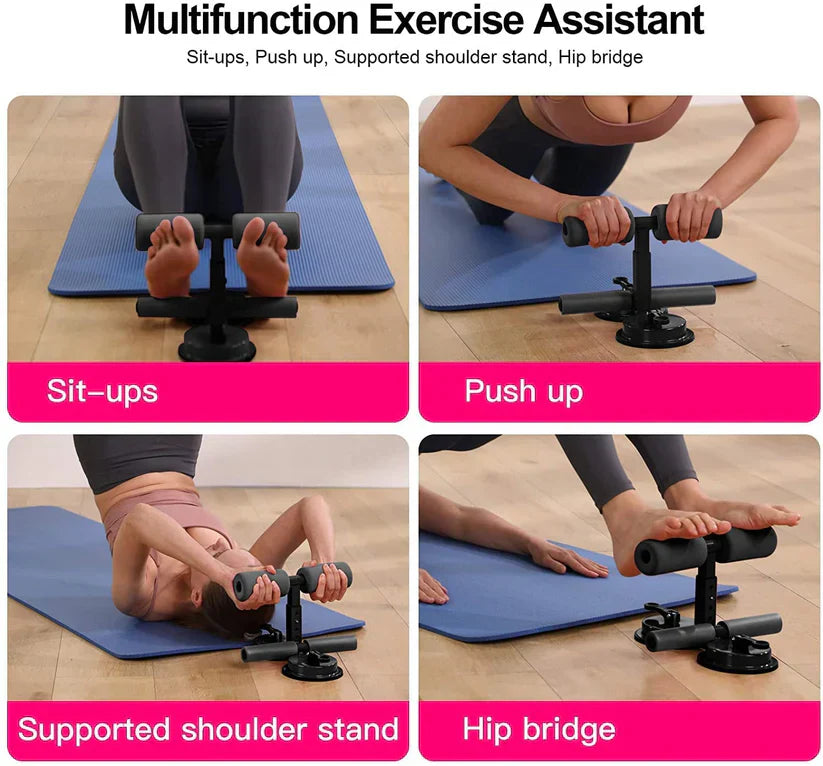 Multifunction Exercise Assistant

Sit-ups, Push up, Supported shoulder stand, Hip bridge

Sit–ups

Push up

Supported shoulder stand

Hip bridge