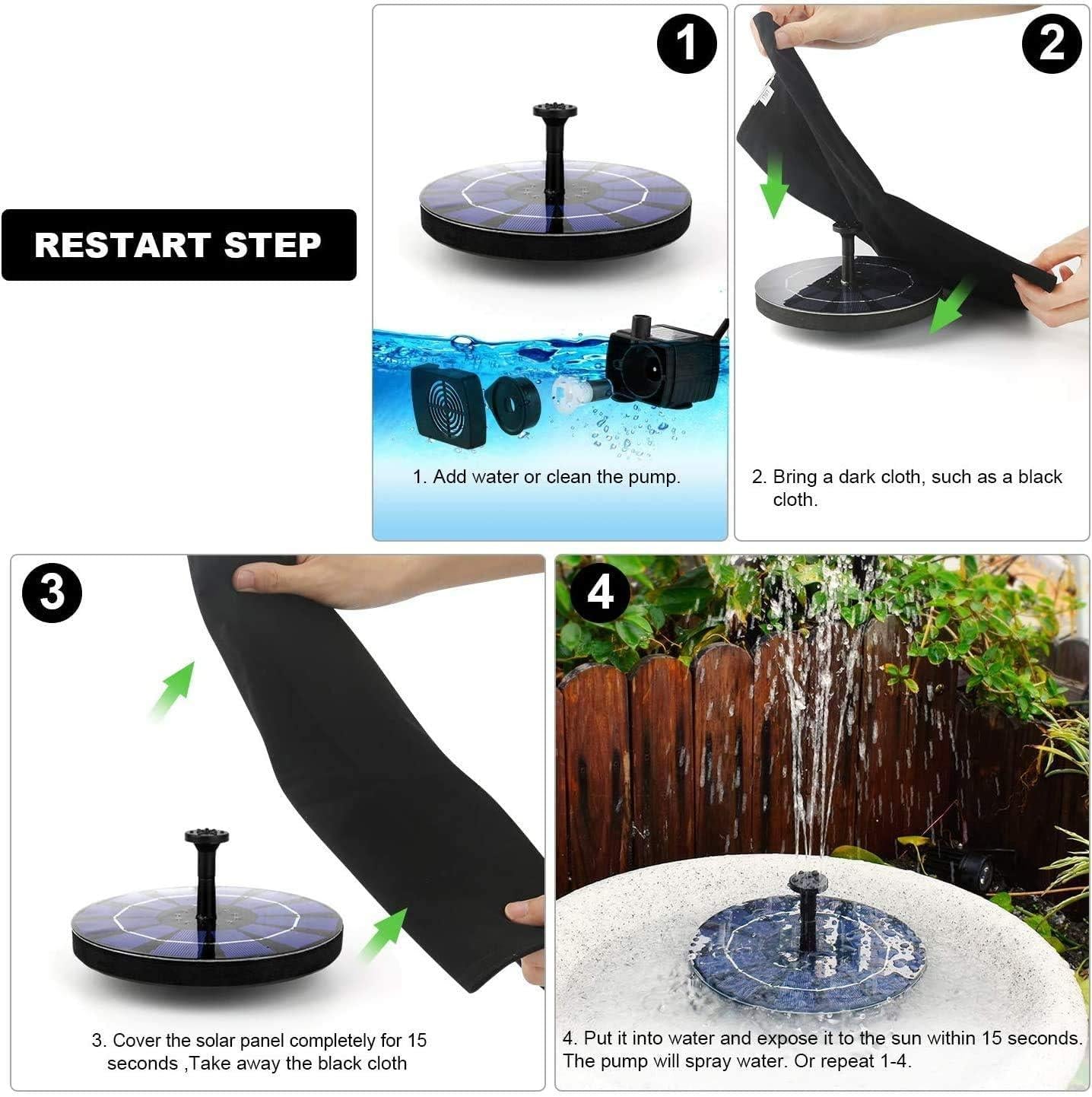 RESTART STEP

1

1. Add water or clean the pump.

2

2. Bring a dark cloth, such as a black cloth.

3

3. Cover the solar panel completely for 15 seconds ,Take away the black cloth

4

4. Put it into water and expose it to the sun within 15 seconds. The pump will spray water. Or repeat 1-4.