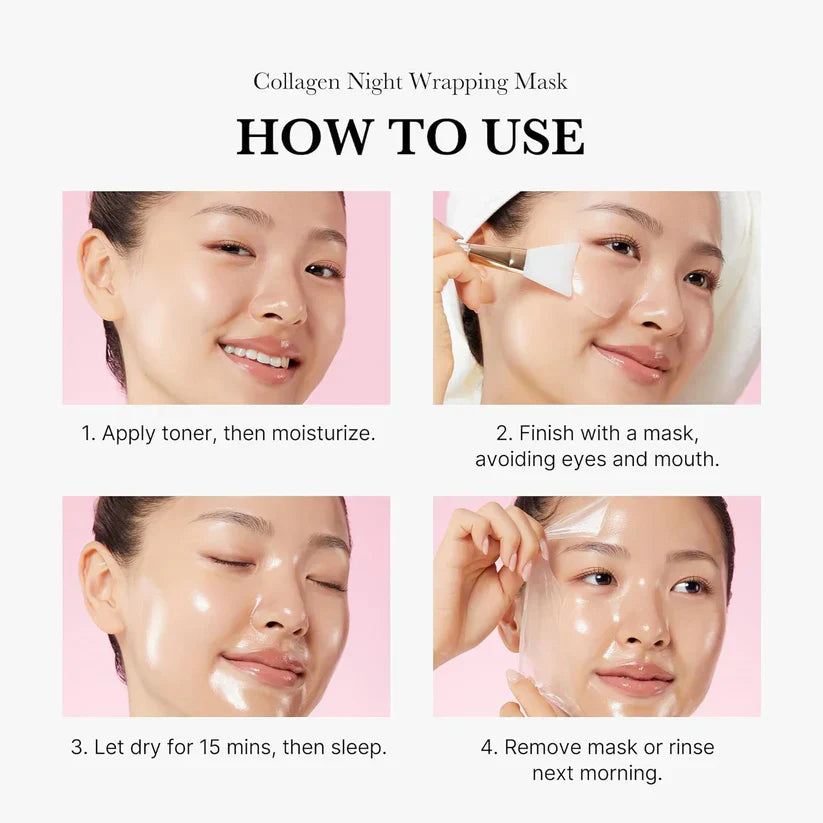 Collagen Night Wrapping Mask

HOW TO USE

1. Apply toner, then moisturize.

2. Finish with a mask, avoiding eyes and mouth.

3. Let dry for 15 mins, then sleep.

4. Remove mask or rinse next morning.