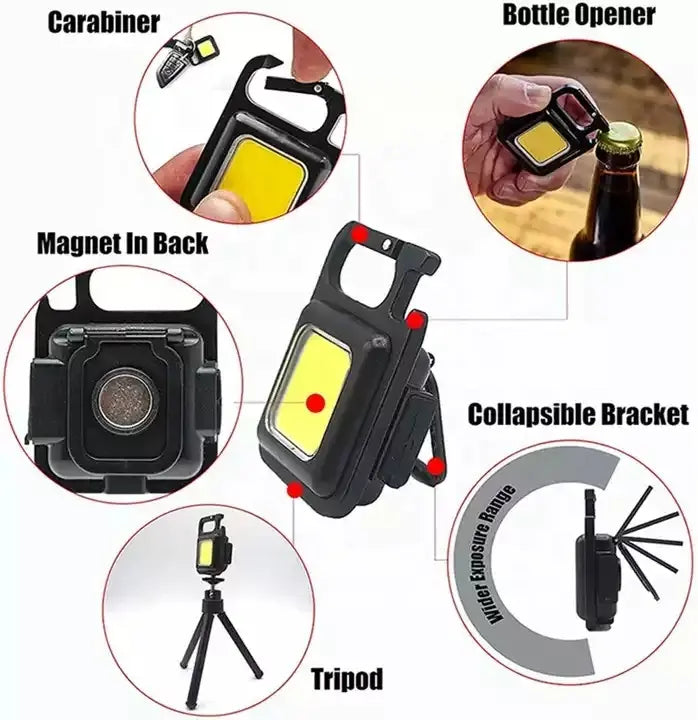 Carabiner

Bottle Opener

Magnet In Back

Collapsible Bracket

Wider Exposure Range

Tripod