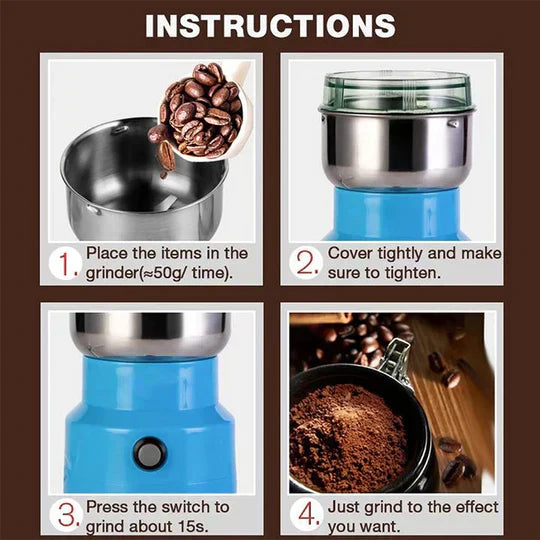 INSTRUCTIONS

1. Place the items in the grinder(≈50g/ time).

2. Cover tightly and make sure to tighten.

3. Press the switch to grind about 15s.

4. Just grind to the effect you want.